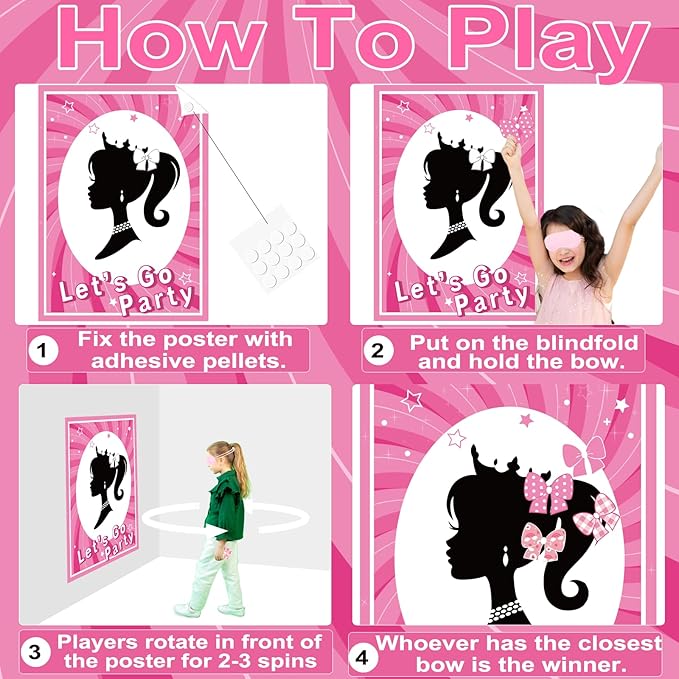 How To Play

Let's Go Party

1 Fix the poster with adhesive pellets.

Let's Go Party

2 Put on the blindfold and hold the bow.

Let's Go Party

3 Players rotate in front of the poster for 2-3 spins

4 Whoever has the closest bow is the winner.