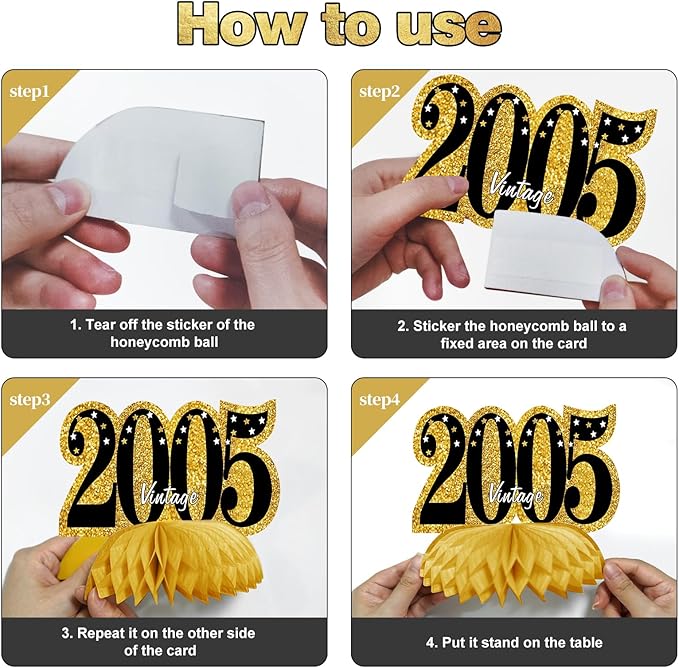 How to use

step1

1. Tear off the sticker of the honeycomb ball

step2

2005
Vintage

2. Sticker the honeycomb ball to a fixed area on the card

step3

2005
Vintage

3. Repeat it on the other side of the card

step4

2005
Vintage

4. Put it stand on the table