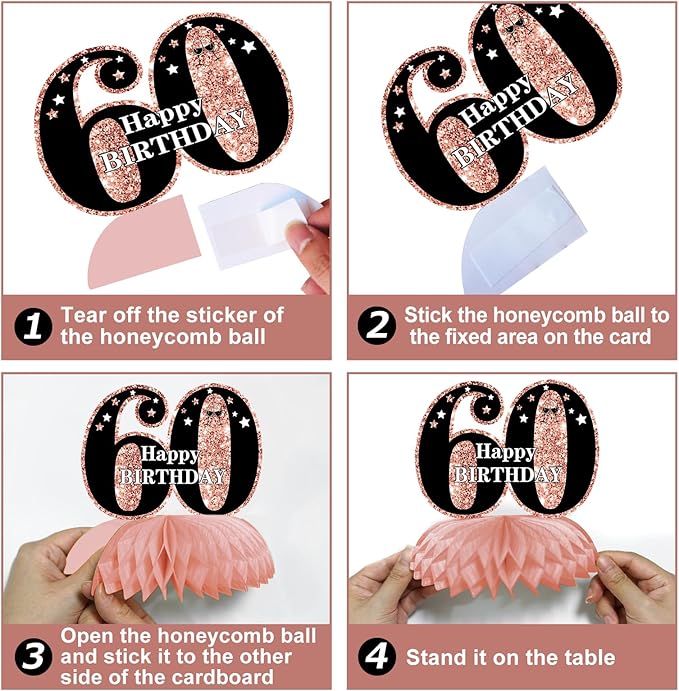 60
Happy
BIRTHDAY

1 Tear off the sticker of the honeycomb ball

60
Happy
BIRTHDAY

2 Stick the honeycomb ball to the fixed area on the card

60
Happy
BIRTHDAY

3 Open the honeycomb ball and stick it to the other side of the cardboard

60
Happy
BIRTHDAY

4 Stand it on the table