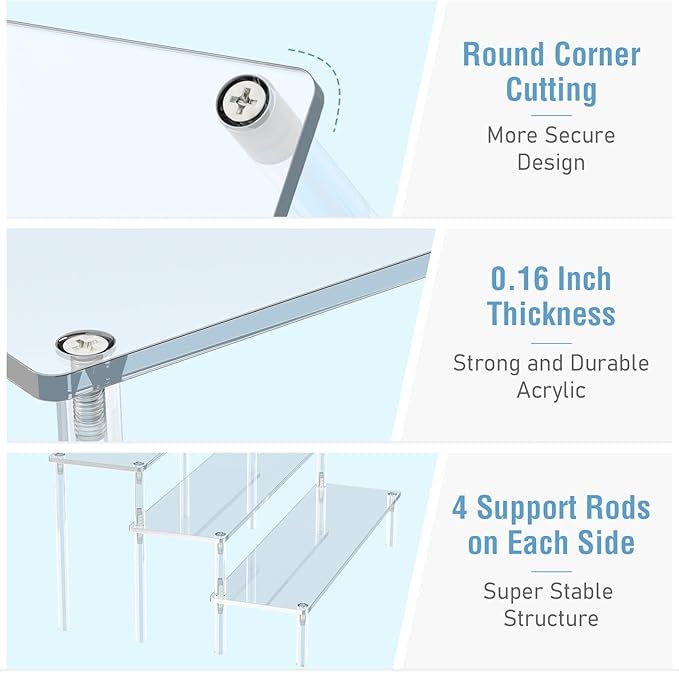 Round Corner Cutting

More Secure Design

0.16 Inch Thickness

Strong and Durable Acrylic

4 Support Rods on Each Side

Super Stable Structure