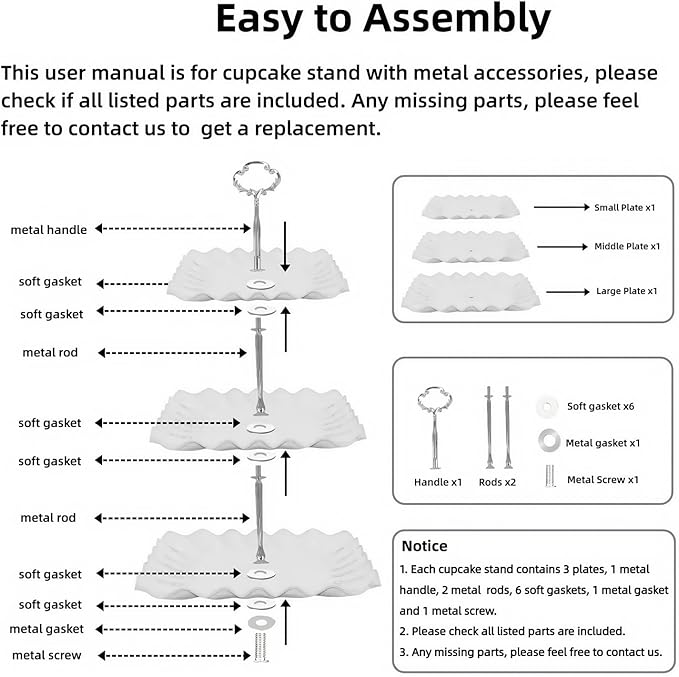 Easy to Assembly

This user manual is for cupcake stand with metal accessories, please check if all listed parts are included. Any missing parts, please feel free to contact us to  get a replacement.

metal handle
soft gasket
soft gasket
metal rod
soft gasket
soft gasket
metal rod
soft gasket
soft gasket
metal gasket
metal screw

Small Plate x1
Middle Plate x1
Large Plate x1

Handle x1
Rods x2
Soft gasket x6
Metal gasket x1
Metal Screw x1

Notice
1. Each cupcake stand contains 3 plates, 1 metal handle, 2 metal  rods, 6 soft gaskets, 1 metal gasket and 1 metal screw.
2. Please check all listed parts are included.
3. Any missing parts, please feel free to contact us.